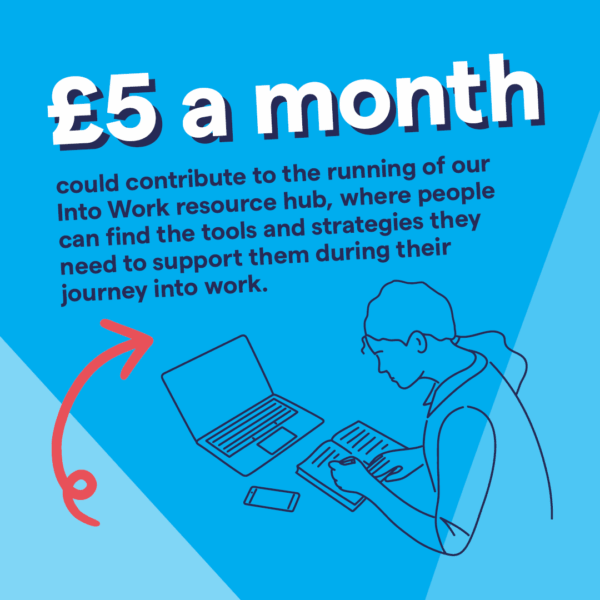 £5 a month

could contribute to the running of our Into Work resource hub, where people can find the tools and strategies they need to support them during their journey into work.