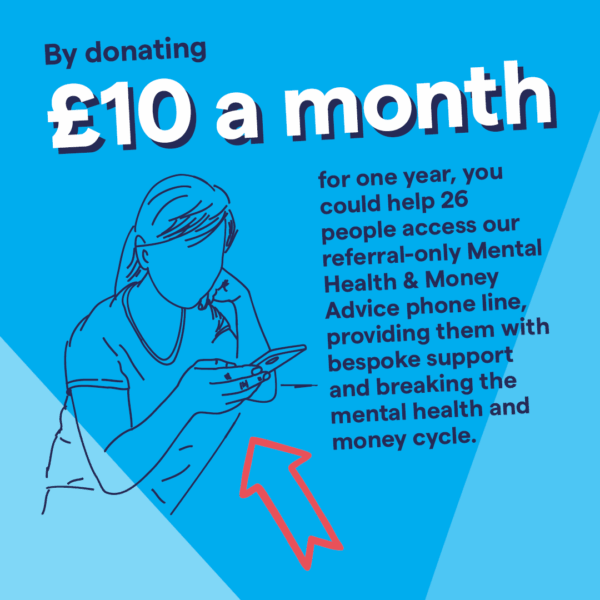 By donating

£10 a month

for one year, you could help 26 people access our referral-only Mental Health & Money Advice phone line, providing them with bespoke support and breaking the mental health and money cycle.