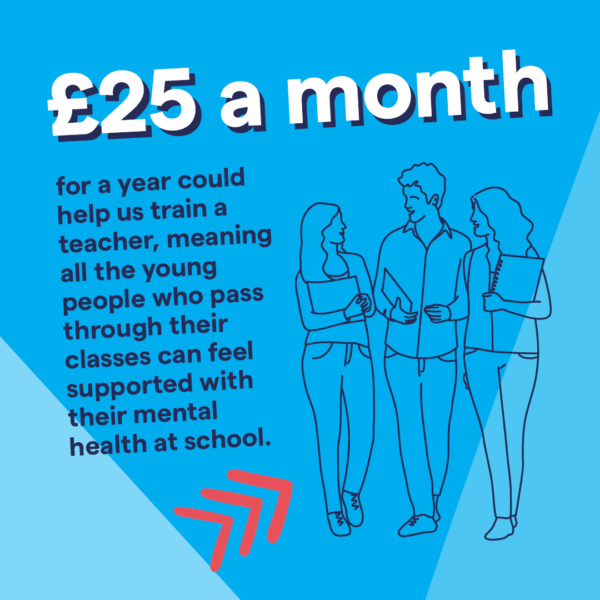 £25 a month

for a year could help us train a teacher, meaning all the young people who pass through their classes can feel supported with their mental health at school.